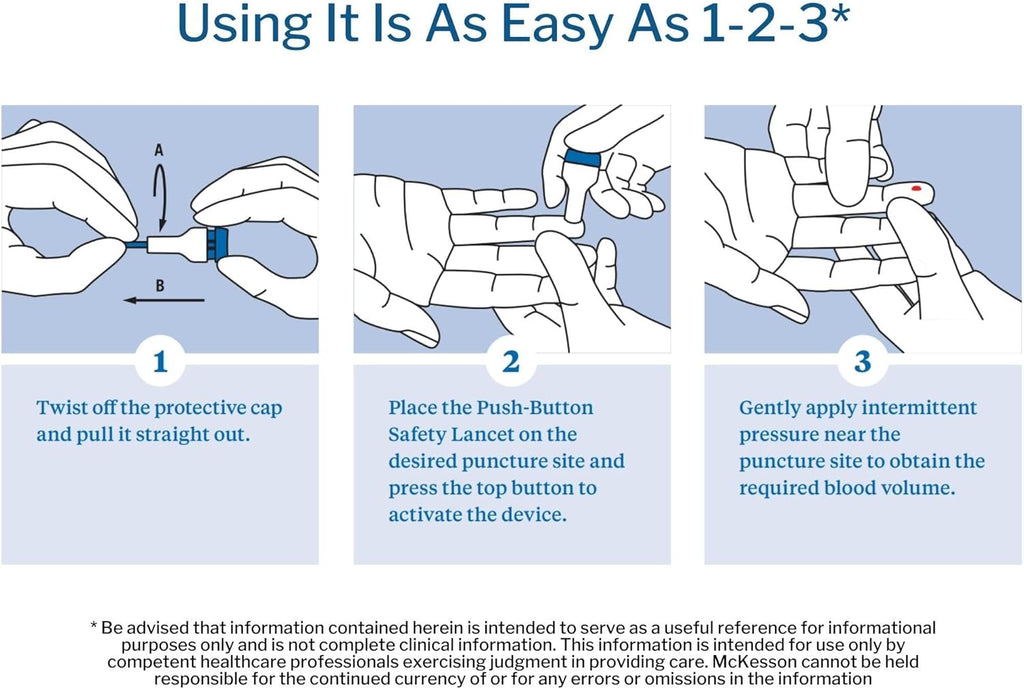 Using It Is As Easy As 1-2-3*

A

B

1

Twist off the protective cap and pull it straight out.

2

Place the Push-Button Safety Lancet on the desired puncture site and press the top button to activate the device.

3

Gently apply intermittent pressure near the puncture site to obtain the required blood volume.

* Be advised that information contained herein is intended to serve as a useful reference for informational purposes only and is not complete clinical information. This information is intended for use only by competent healthcare professionals exercising judgment in providing care. McKesson cannot be held responsible for the continued currency of or for any errors or omissions in the information